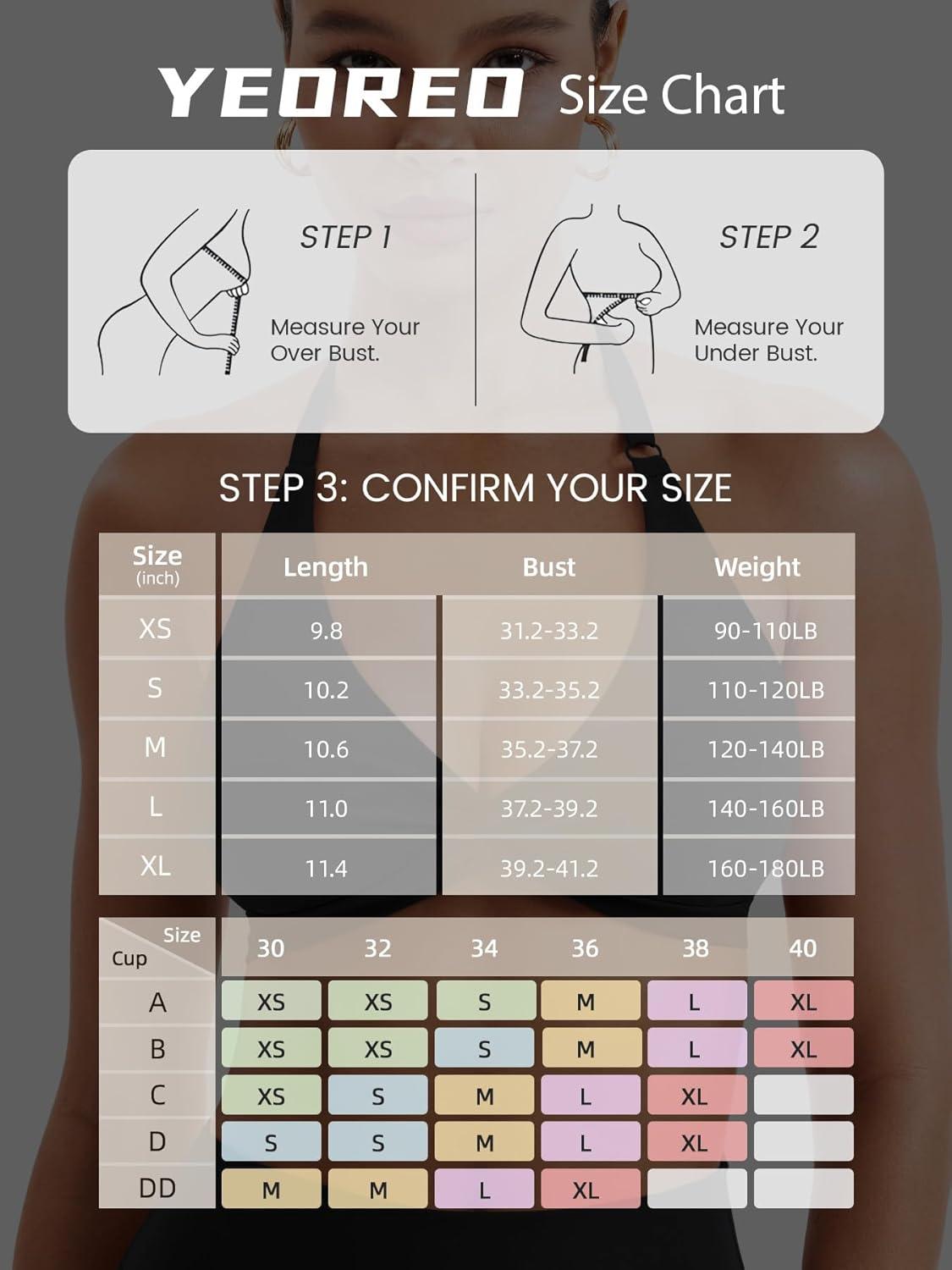 YEOREO Size Chart

STEP 1

Measure Your Over Bust.

STEP 2

Measure Your Under Bust.

STEP 3: CONFIRM YOUR SIZE

| Size (inch) | Length | Bust | Weight |
|---|---|---|---|
| XS | 9.8 | 31.2-33.2 | 90-110LB |
| S | 10.2 | 33.2-35.2 | 110-120LB |
| M | 10.6 | 35.2-37.2 | 120-140LB |
| L | 11.0 | 37.2-39.2 | 140-160LB |
| XL | 11.4 | 39.2-41.2 | 160-180LB |

| Cup \ Size | 30 | 32 | 34 | 36 | 38 | 40 |
|---|---|---|---|---|---|---|
| A | XS | XS | S | M | L | XL |
| B | XS | XS | S | M | L | XL |
| C | XS | S | M | L | XL | |
| D | S | S | M | L | XL | |
| DD | M | M | L | XL | | |